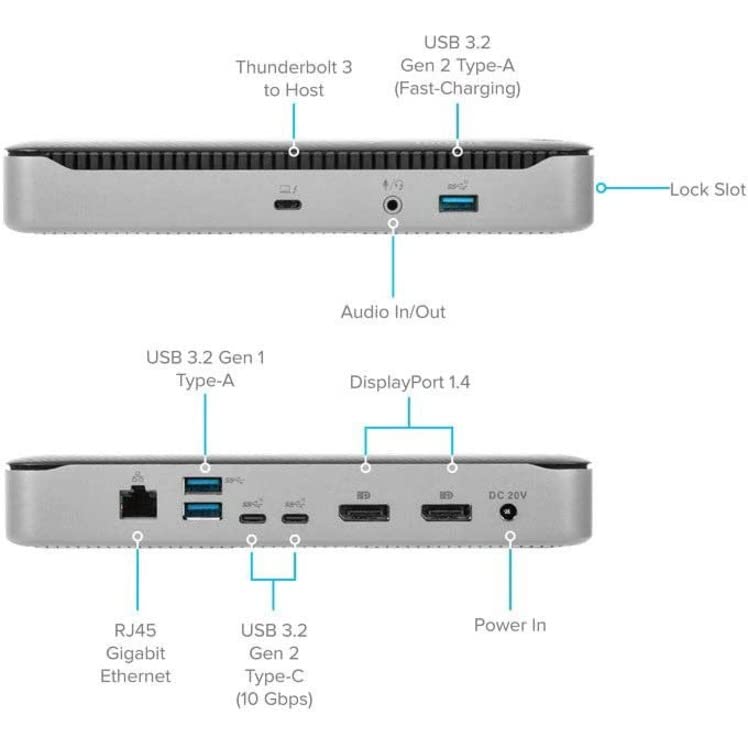 Thunderbolt 3 to Host

USB 3.2 Gen 2 Type-A (Fast-Charging)

Lock Slot

Audio In/Out

USB 3.2 Gen 1 Type-A

DisplayPort 1.4

DC 20V

RJ45 Gigabit Ethernet

USB 3.2 Gen 2 Type-C (10 Gbps)

Power In